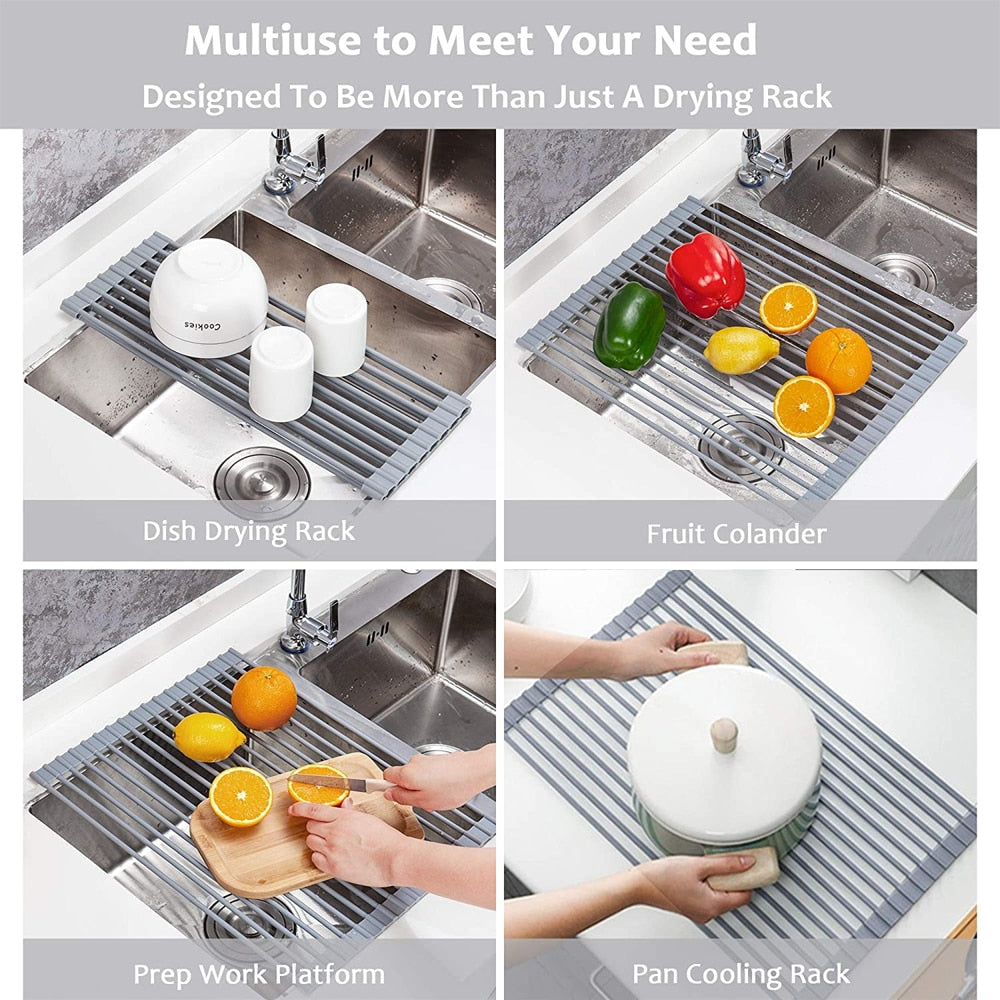 Multiuse to Meet Your Need

Designed To Be More Than Just A Drying Rack

Cookies

Dish Drying Rack

Fruit Colander

Prep Work Platform

Pan Cooling Rack