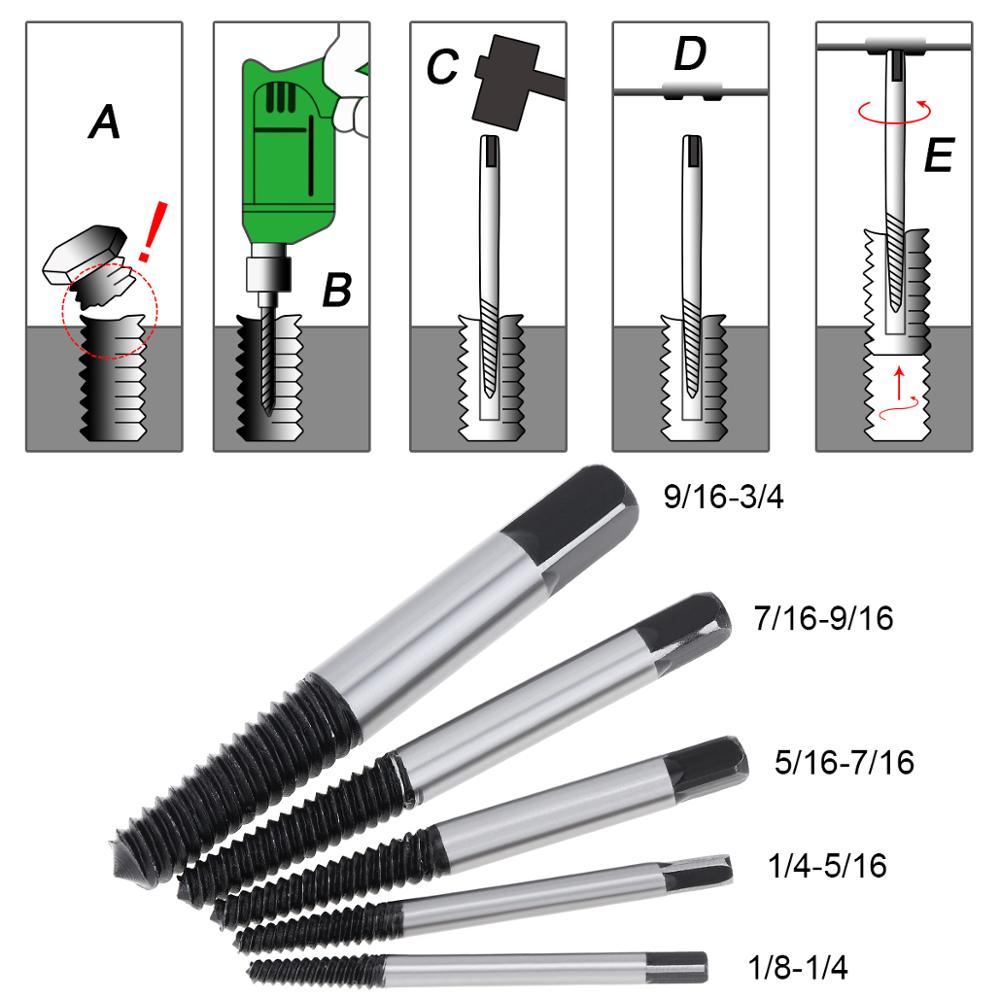 A
!
B
C
D
E

9/16-3/4
7/16-9/16
5/16-7/16
1/4-5/16
1/8-1/4